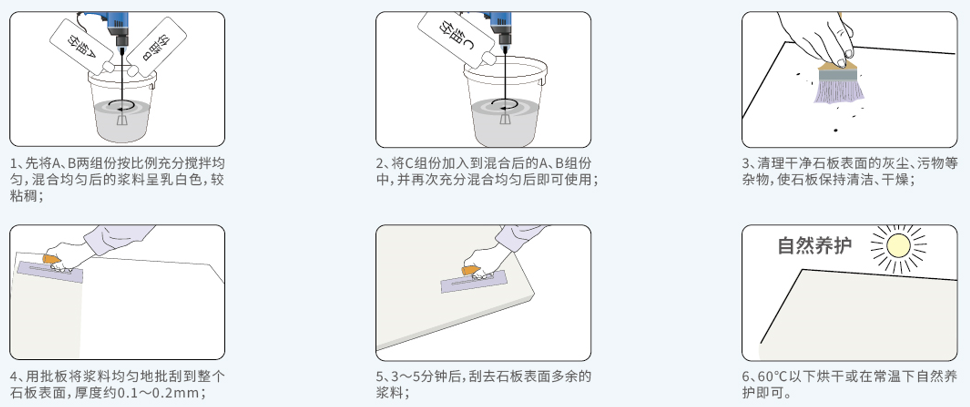 A组份

B组份

1、先将A、B两组份按比例充分搅拌均匀，混合均匀后的浆料呈乳白色，较粘稠；

C组份

2、将C组份加入到混合后的A、B组份中，并再次充分混合均匀后即可使用；

3、清理干净石板表面的灰尘、污物等杂物，使石板保持清洁、干燥；

4、用批板将浆料均匀地批刮到整个石板表面，厚度约0.1～0.2mm；

5、3～5分钟后，刮去石板表面多余的浆料；

自然养护

6、60℃以下烘干或在常温下自然养护即可。