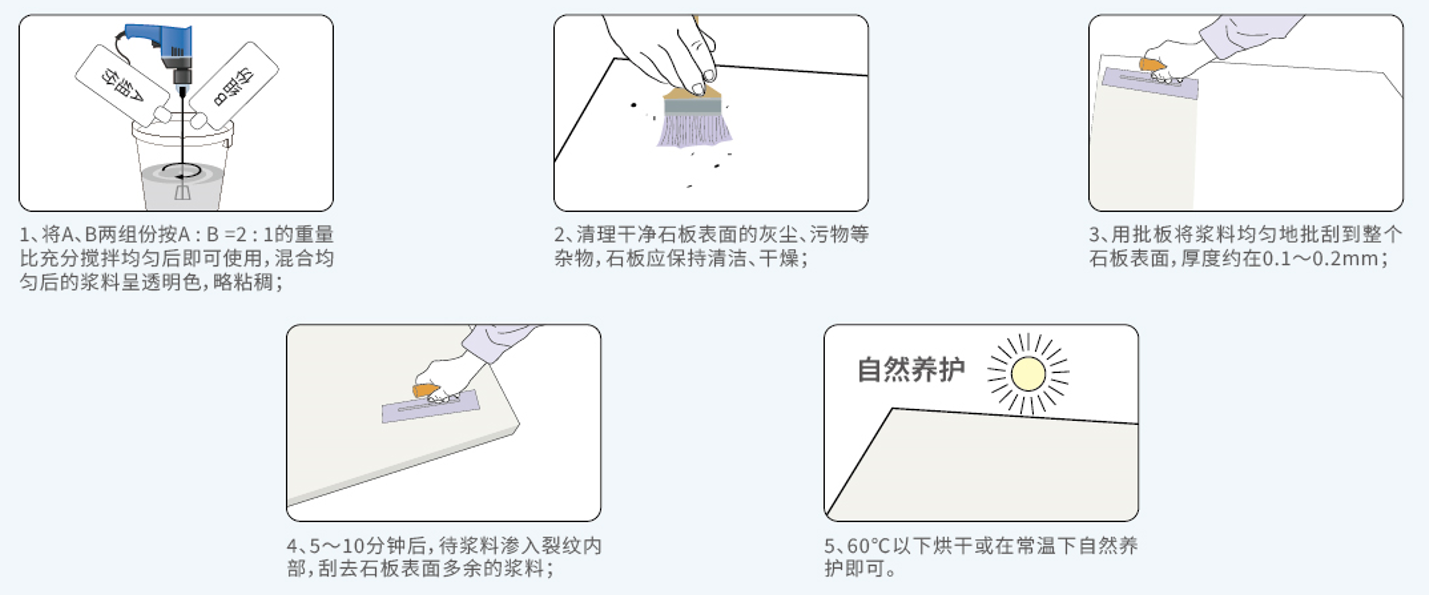 A组份

B组份

1、将A、B两组份按A : B =2 : 1的重量比充分搅拌均匀后即可使用，混合均匀后的浆料呈透明色，略粘稠；

2、清理干净石板表面的灰尘、污物等杂物，石板应保持清洁、干燥；

3、用批板将浆料均匀地批刮到整个石板表面，厚度约在0.1～0.2mm；

4、5～10分钟后，待浆料渗入裂纹内部，刮去石板表面多余的浆料；

自然养护

5、60℃以下烘干或在常温下自然养护即可。