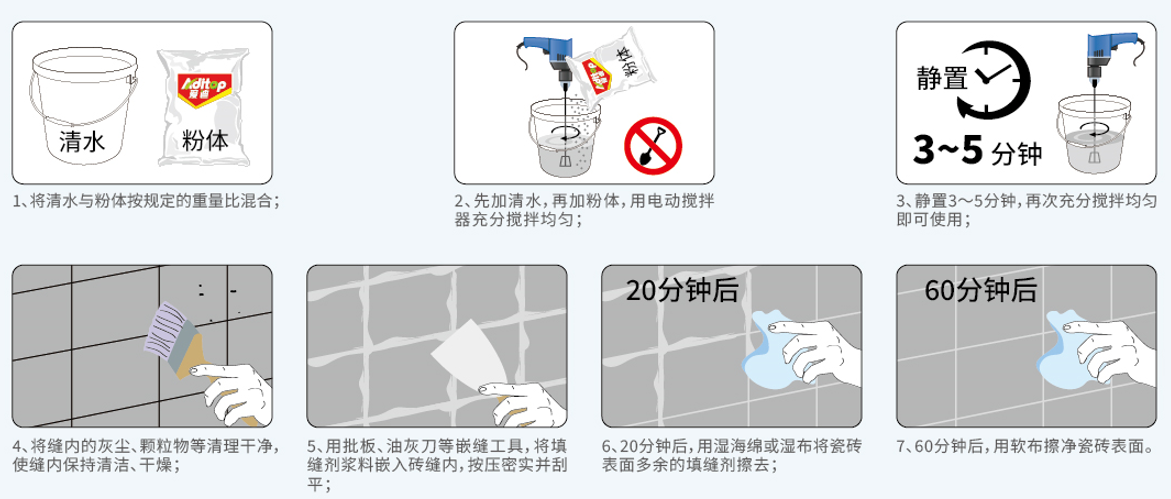 清水

Aditop
爱迪

粉体

1、将清水与粉体按规定的重量比混合；

粉体

2、先加清水，再加粉体，用电动搅拌器充分搅拌均匀；

静置

3~5 分钟

3、静置3～5分钟，再次充分搅拌均匀即可使用；

4、将缝内的灰尘、颗粒物等清理干净，使缝内保持清洁、干燥；

5、用批板、油灰刀等嵌缝工具，将填缝剂浆料嵌入砖缝内，按压密实并刮平；

20分钟后

6、20分钟后，用湿海绵或湿布将瓷砖表面多余的填缝剂擦去；

60分钟后

7、60分钟后，用软布擦净瓷砖表面。